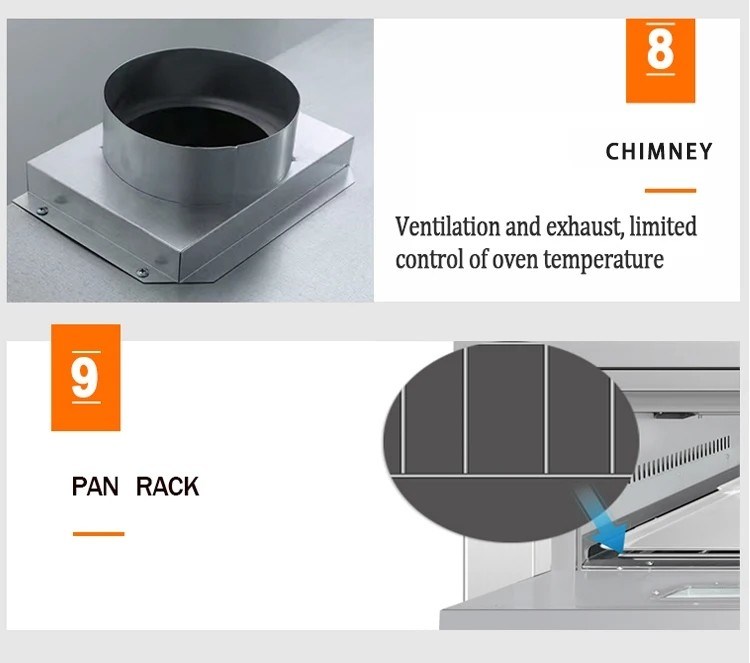 8

CHIMNEY

Ventilation and exhaust, limited control of oven temperature

9

PAN RACK